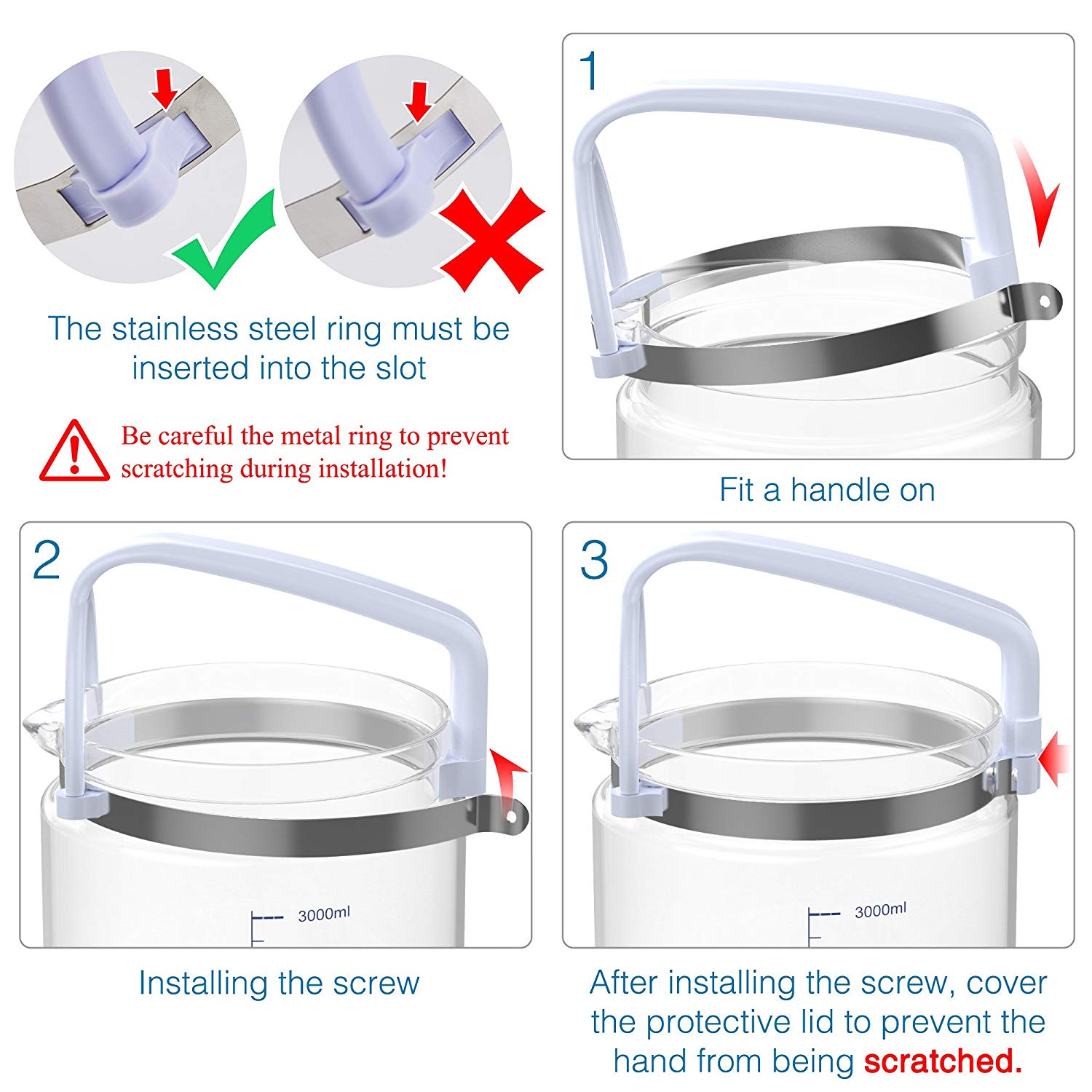 The stainless steel ring must be inserted into the slot

Be careful the metal ring to prevent scratching during installation!

1

Fit a handle on

2

3000ml

Installing the screw

3

3000ml

After installing the screw, cover the protective lid to prevent the hand from being scratched.